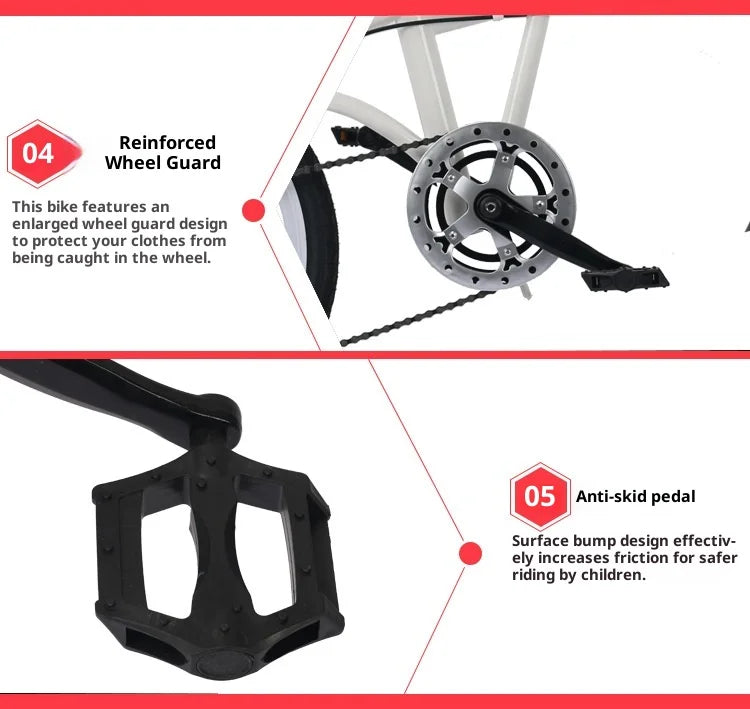 04 Reinforced Wheel Guard

This bike features an enlarged wheel guard design to protect your clothes from being caught in the wheel.

05 Anti-skid pedal

Surface bump design effectively increases friction for safer riding by children.