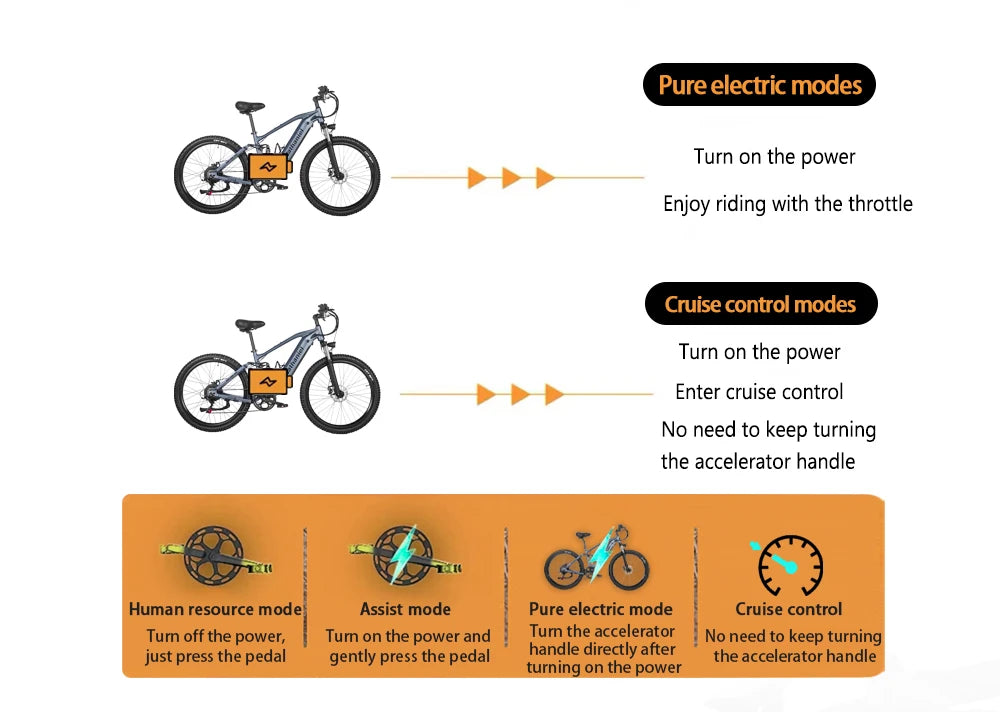 Pure electric modes

Turn on the power

Enjoy riding with the throttle

Cruise control modes

Turn on the power

Enter cruise control

No need to keep turning the accelerator handle

Human resource mode
Turn off the power, just press the pedal

Assist mode
Turn on the power and gently press the pedal

Pure electric mode
Turn the accelerator handle directly after turning on the power

Cruise control
No need to keep turning the accelerator handle